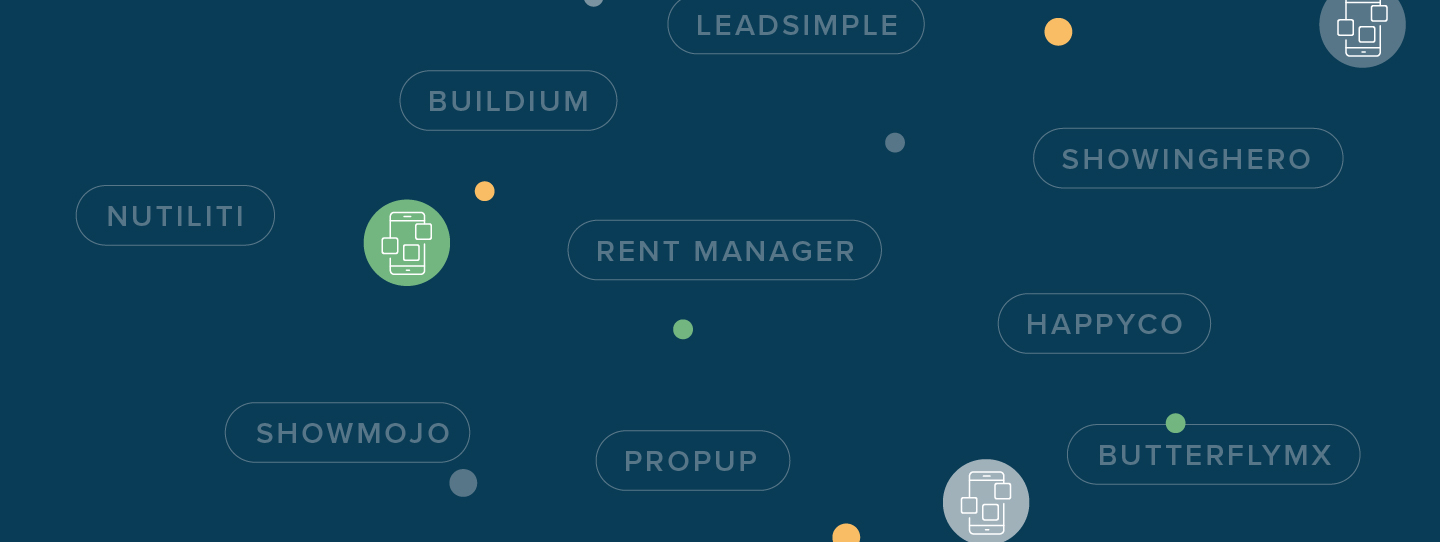 LEADSIMPLE

BUILDIUM

SHOWINGHERO

NUTILITI

RENT MANAGER

HAPPYCO

SHOWMOJO

PROPUP

BUTTERFLYMX