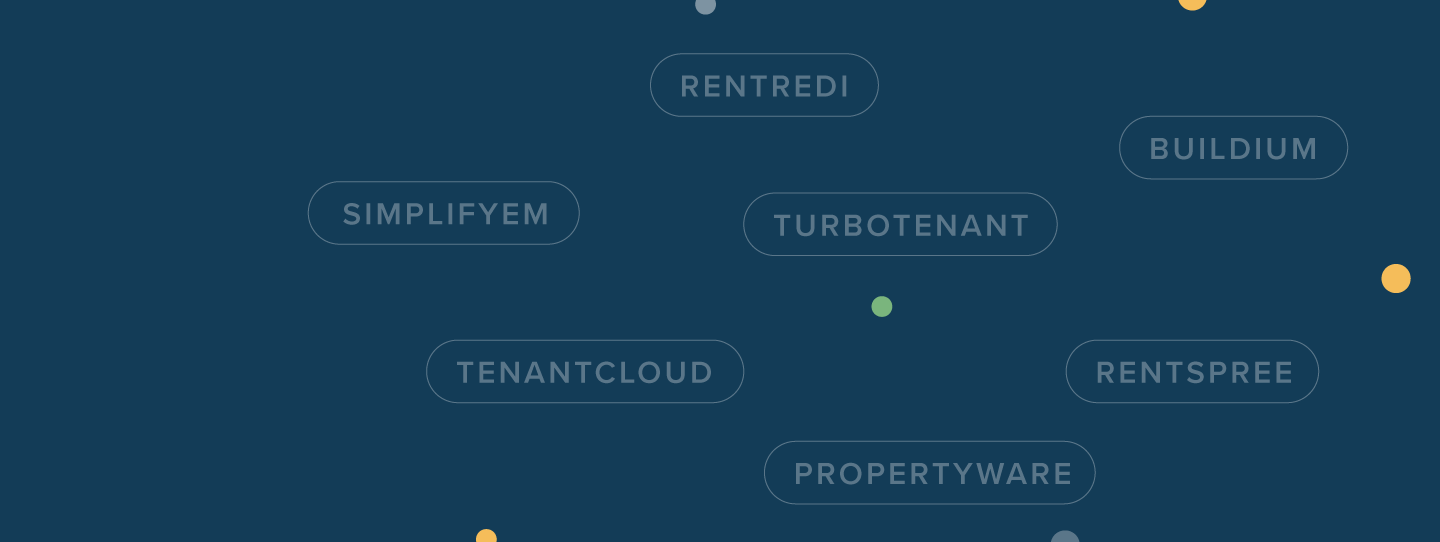 RENTREDI

BUILDIUM

SIMPLIFYEM

TURBOTENANT

TENANTCLOUD

RENTSPREE

PROPERTYWARE