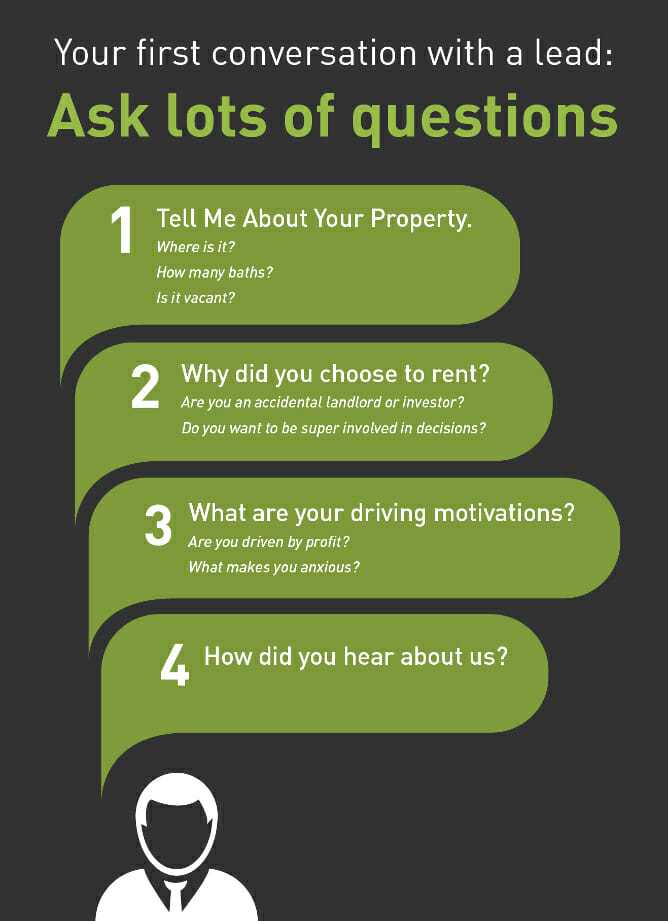 Your first conversation with a lead:

Ask lots of questions

1 Tell Me About Your Property.
Where is it?
How many baths?
Is it vacant?

2 Why did you choose to rent?
Are you an accidental landlord or investor?
Do you want to be super involved in decisions?

3 What are your driving motivations?
Are you driven by profit?
What makes you anxious?

4 How did you hear about us?